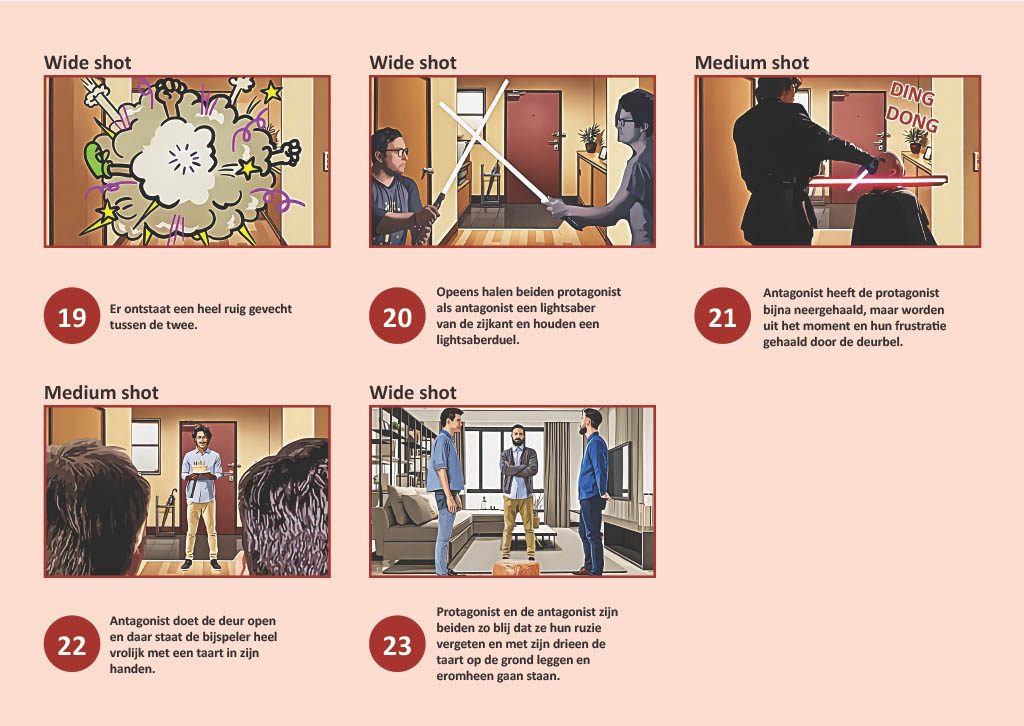 Wide shot

19 Er ontstaat een heel ruig gevecht tussen de twee.

Wide shot

20 Opeens halen beiden protagonist als antagonist een lightsaber van de zijkant en houden een lightsaberduel.

Medium shot

DING DONG

21 Antagonist heeft de protagonist bijna neergehaald, maar worden uit het moment en hun frustratie gehaald door de deurbel.

Medium shot

22 Antagonist doet de deur open en daar staat de bijspeler heel vrolijk met een taart in zijn handen.

Wide shot

23 Protagonist en de antagonist zijn beiden zo blij dat ze hun ruzie vergeten en met zijn drieen de taart op de grond leggen en eromheen gaan staan.