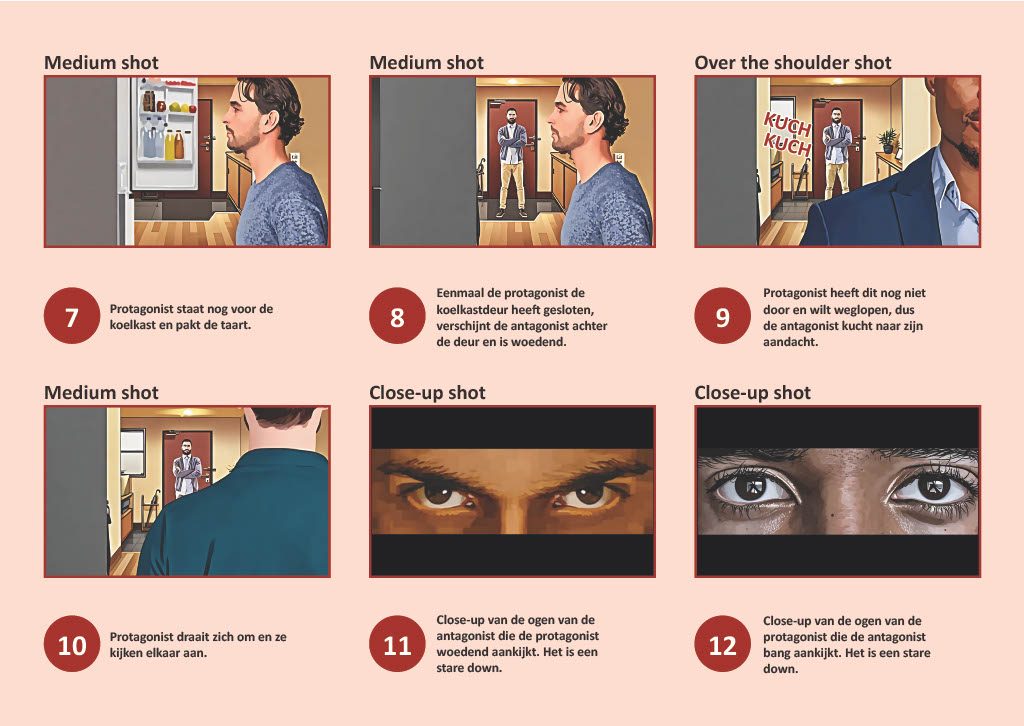 Medium shot

7

Protagonist staat nog voor de koelkast en pakt de taart.

Medium shot

8

Eenmaal de protagonist de koelkastdeur heeft gesloten, verschijnt de antagonist achter de deur en is woedend.

Over the shoulder shot

KUCH KUCH

9

Protagonist heeft dit nog niet door en wilt weglopen, dus de antagonist kucht naar zijn aandacht.

Medium shot

10

Protagonist draait zich om en ze kijken elkaar aan.

Close-up shot

11

Close-up van de ogen van de antagonist die de protagonist woedend aankijkt. Het is een stare down.

Close-up shot

12

Close-up van de ogen van de protagonist die de antagonist bang aankijkt. Het is een stare down.